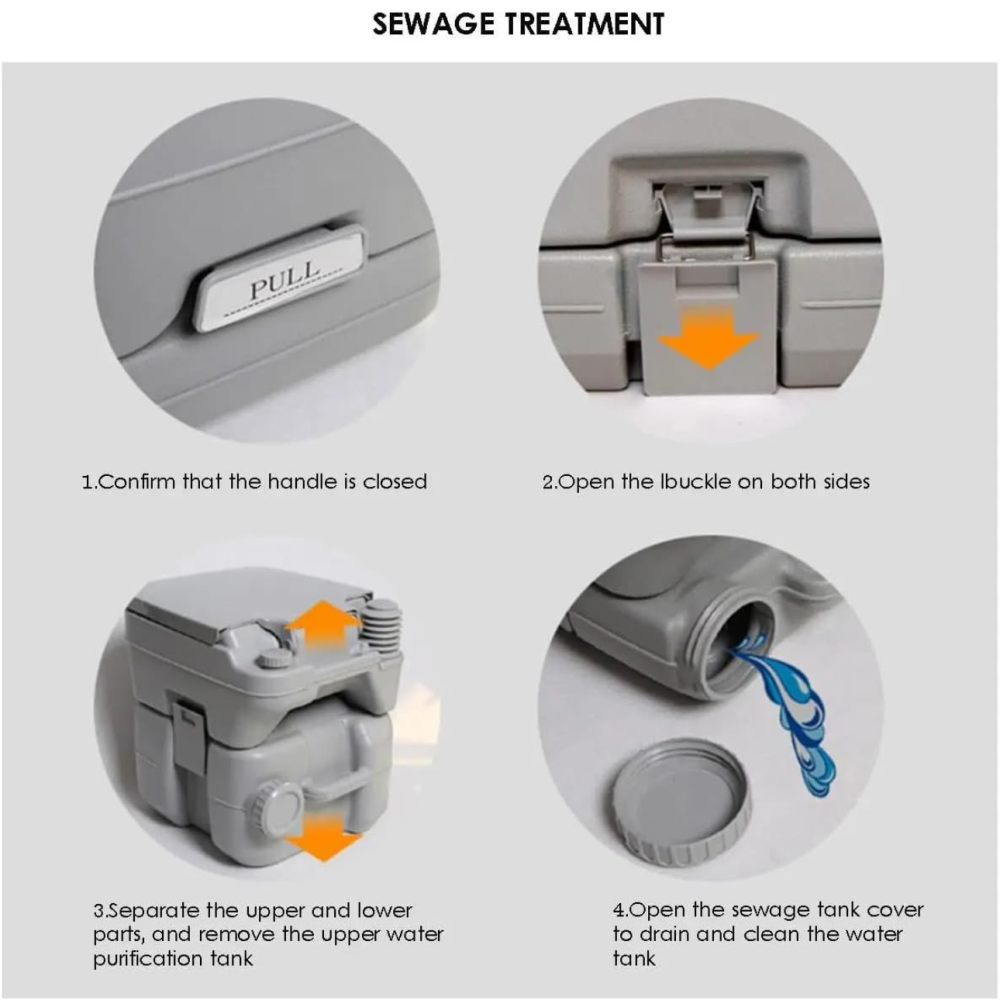 SEWAGE TREATMENT

PULL

1.Confirm that the handle is closed

2.Open the lbuckle on both sides

3.Separate the upper and lower parts, and remove the upper water purification tank

4.Open the sewage tank cover to drain and clean the water tank